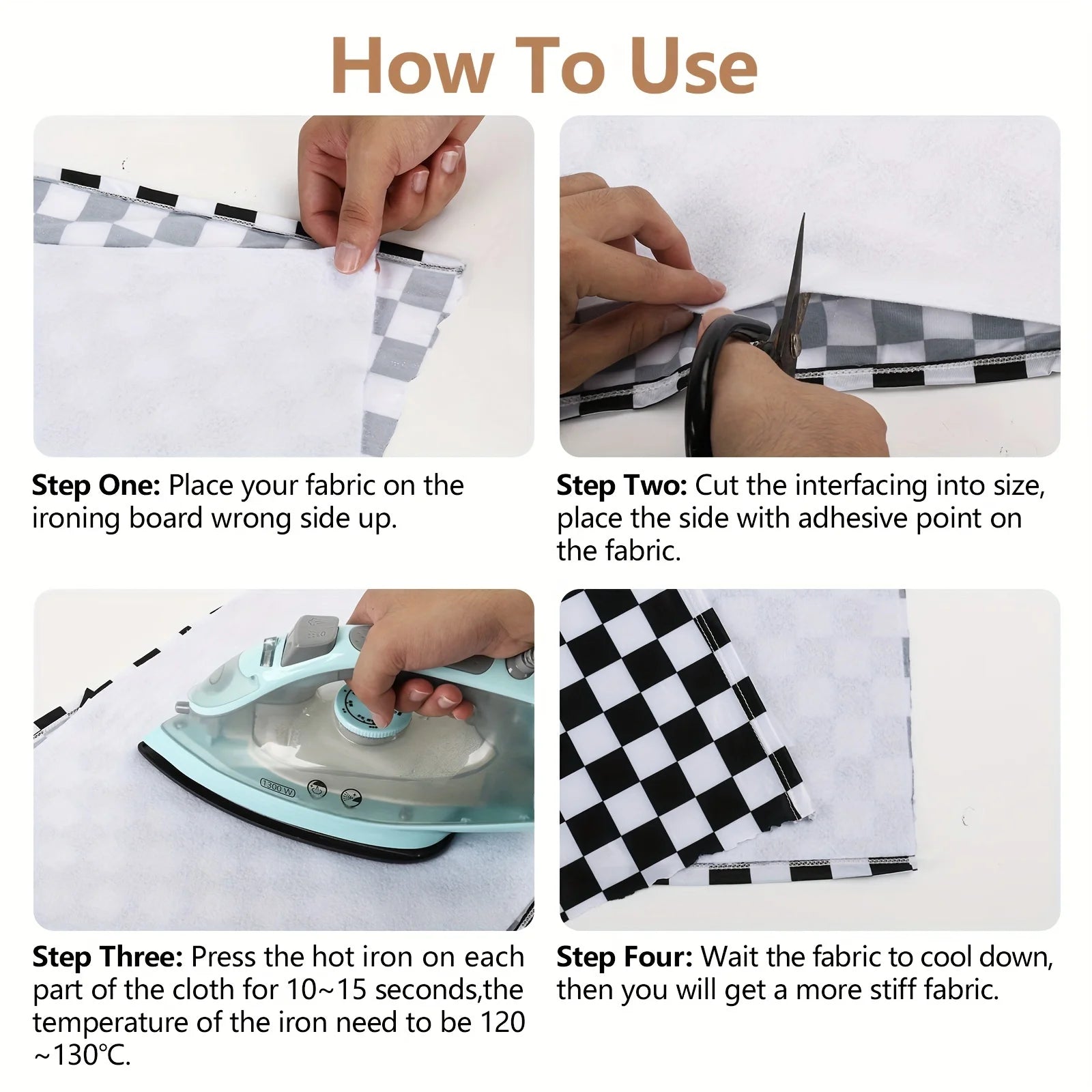 How To Use

Step One: Place your fabric on the ironing board wrong side up.

Step Two: Cut the interfacing into size, place the side with adhesive point on the fabric.

1300 W

Step Three: Press the hot iron on each part of the cloth for 10~15 seconds,the temperature of the iron need to be 120 ~130℃.

Step Four: Wait the fabric to cool down, then you will get a more stiff fabric.